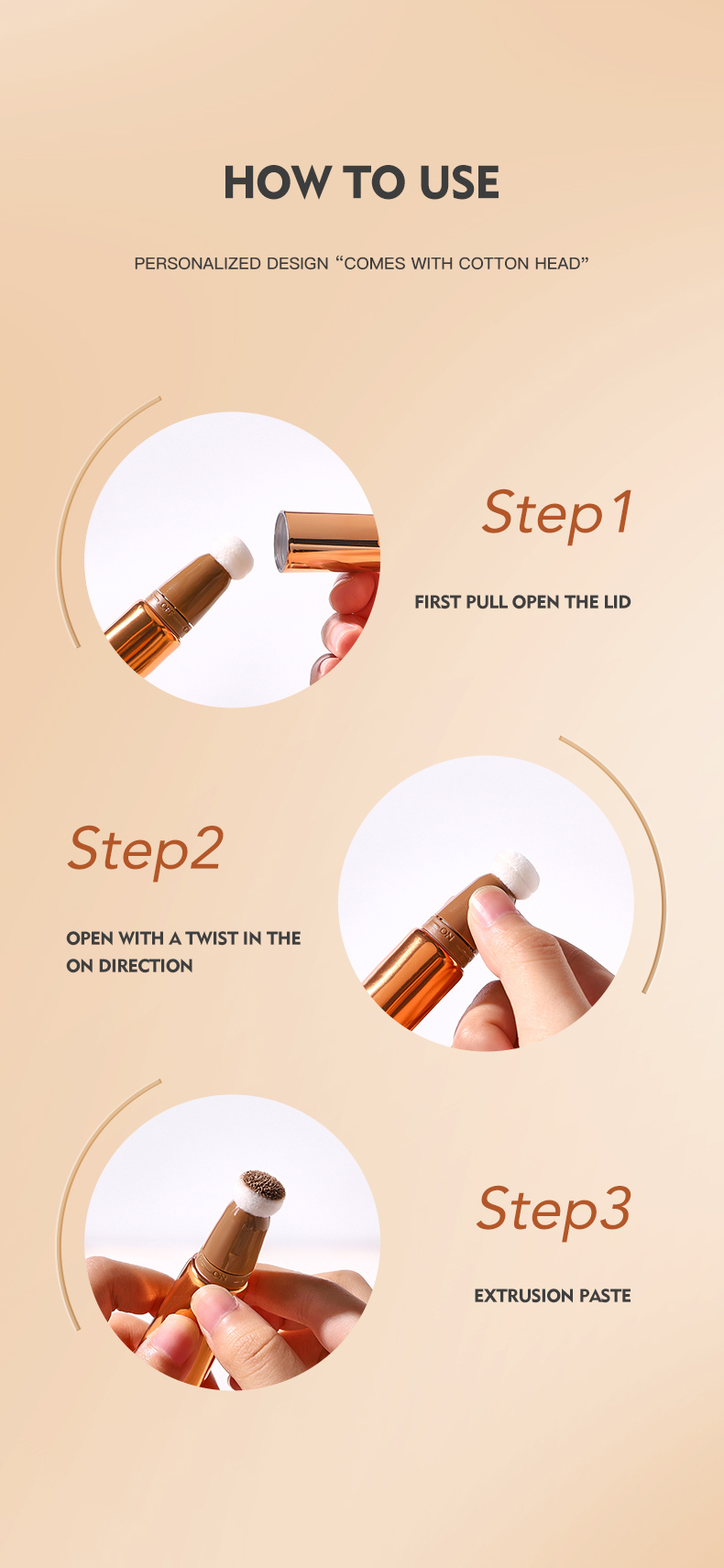 HOW TO USE

PERSONALIZED DESIGN “COMES WITH COTTON HEAD”

Step1

FIRST PULL OPEN THE LID

Step2

OPEN WITH A TWIST IN THE ON DIRECTION

ON

Step3

EXTRUSION PASTE

ON